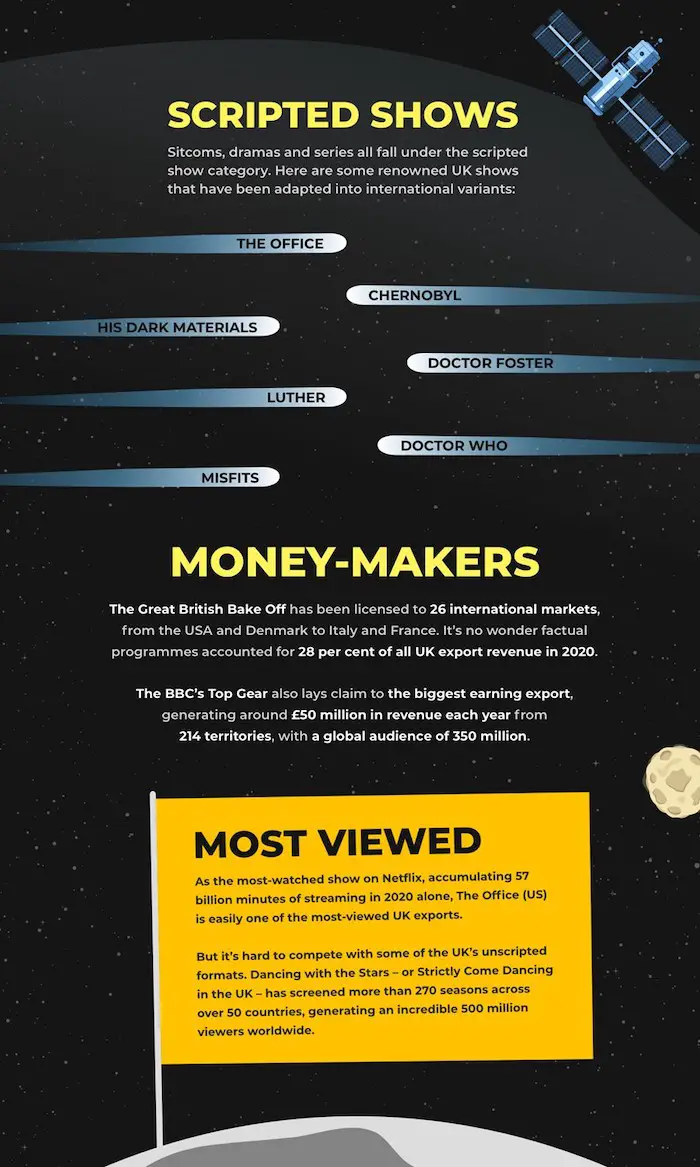 SCRIPTED SHOWS

Sitcoms, dramas and series all fall under the scripted show category. Here are some renowned UK shows that have been adapted into international variants:

THE OFFICE

CHERNOBYL

HIS DARK MATERIALS

DOCTOR FOSTER

LUTHER

DOCTOR WHO

MISFITS

MONEY-MAKERS

The Great British Bake Off has been licensed to 26 international markets, from the USA and Denmark to Italy and France. It's no wonder factual programmes accounted for 28 per cent of all UK export revenue in 2020.

The BBC's Top Gear also lays claim to the biggest earning export, generating around £50 million in revenue each year from 214 territories, with a global audience of 350 million.

MOST VIEWED

As the most-watched show on Netflix, accumulating 57 billion minutes of streaming in 2020 alone, The Office (US) is easily one of the most-viewed UK exports.

But it's hard to compete with some of the UK's unscripted formats. Dancing with the Stars – or Strictly Come Dancing in the UK – has screened more than 270 seasons across over 50 countries, generating an incredible 500 million viewers worldwide.