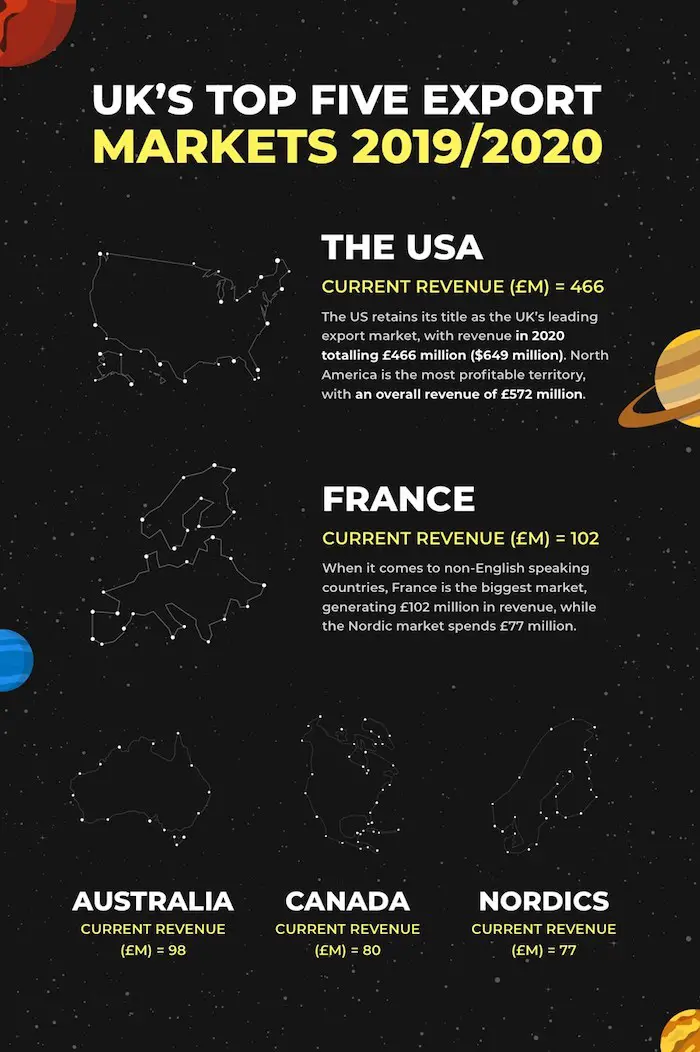 UK'S TOP FIVE EXPORT MARKETS 2019/2020

THE USA

CURRENT REVENUE (£M) = 466

The US retains its title as the UK's leading export market, with revenue in 2020 totalling £466 million ($649 million). North America is the most profitable territory, with an overall revenue of £572 million.

FRANCE

CURRENT REVENUE (£M) = 102

When it comes to non-English speaking countries, France is the biggest market, generating £102 million in revenue, while the Nordic market spends £77 million.

AUSTRALIA

CURRENT REVENUE (£M) = 98

CANADA

CURRENT REVENUE (£M) = 80

NORDICS

CURRENT REVENUE (£M) = 77