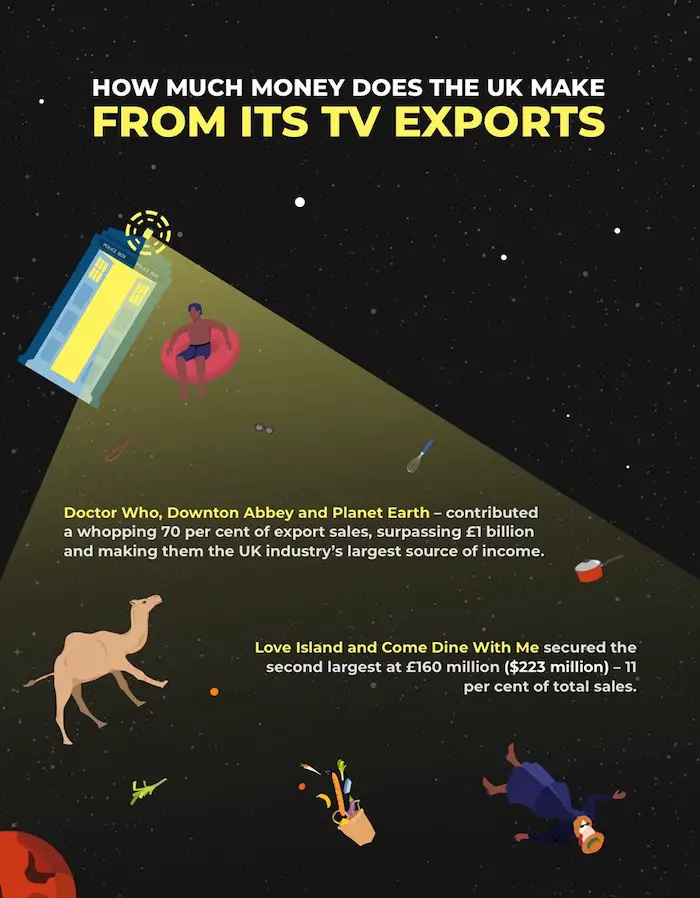 HOW MUCH MONEY DOES THE UK MAKE
FROM ITS TV EXPORTS

POLICE BOX POLICE BOX

Doctor Who, Downton Abbey and Planet Earth – contributed a whopping 70 per cent of export sales, surpassing £1 billion and making them the UK industry's largest source of income.

Love Island and Come Dine With Me secured the second largest at £160 million ($223 million) – 11 per cent of total sales.